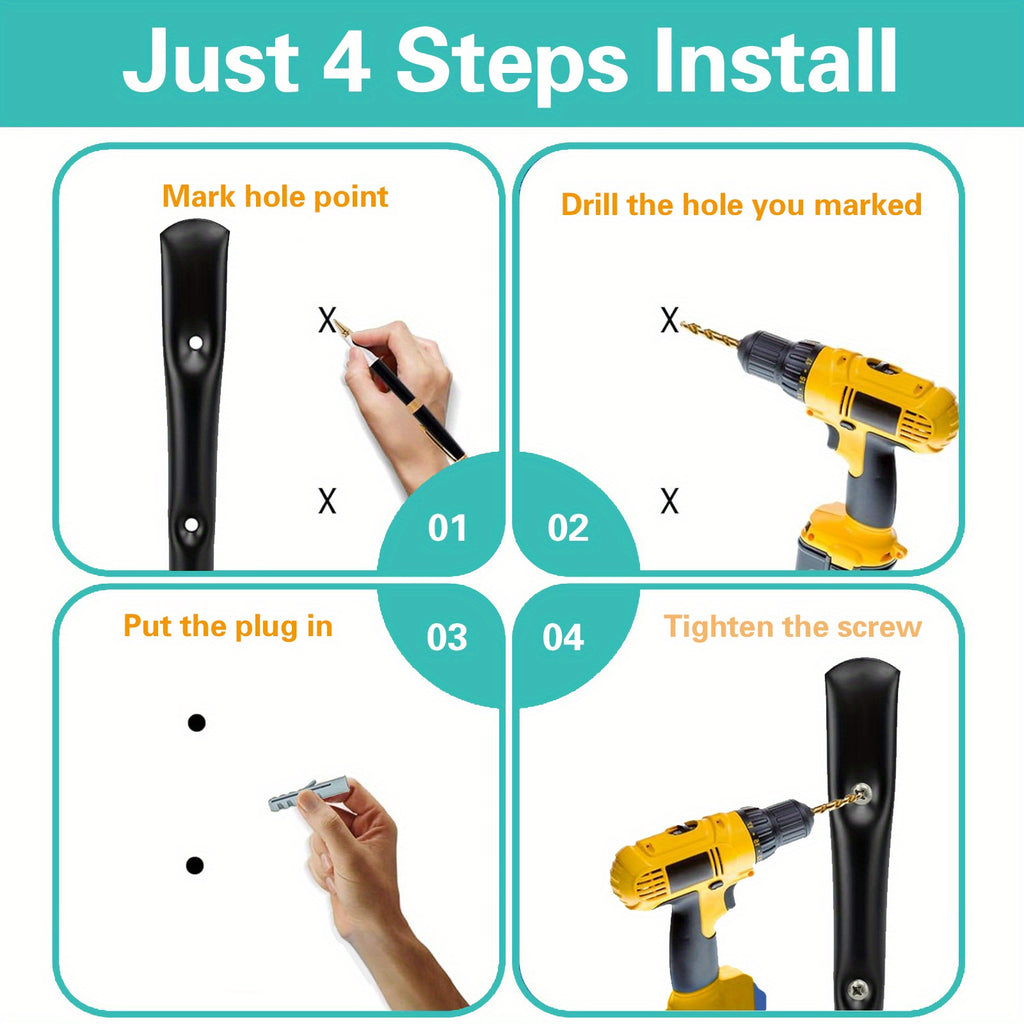 Just 4 Steps Install

Mark hole point

X

X

01

Drill the hole you marked

X

X

02

Put the plug in

03

04

Tighten the screw